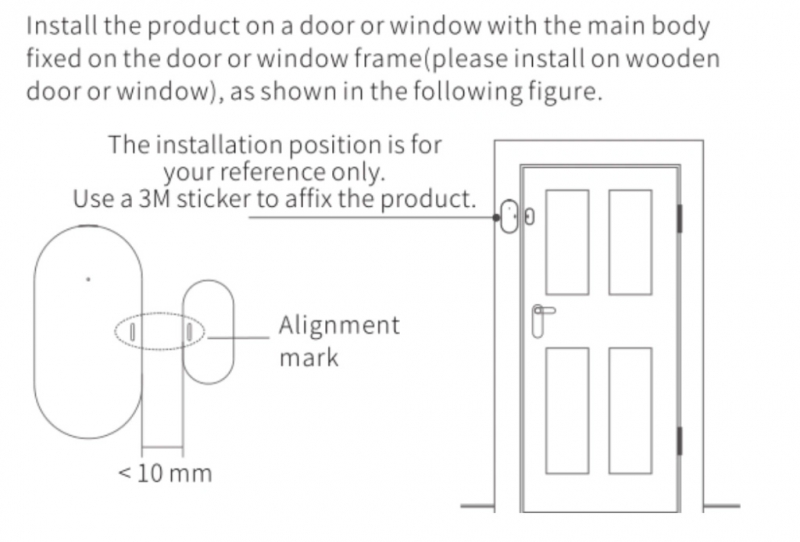 Install the product on a door or window with the main body fixed on the door or window frame(please install on wooden door or window), as shown in the following figure.

The installation position is for your reference only.
Use a 3M sticker to affix the product.

Alignment mark

< 10 mm